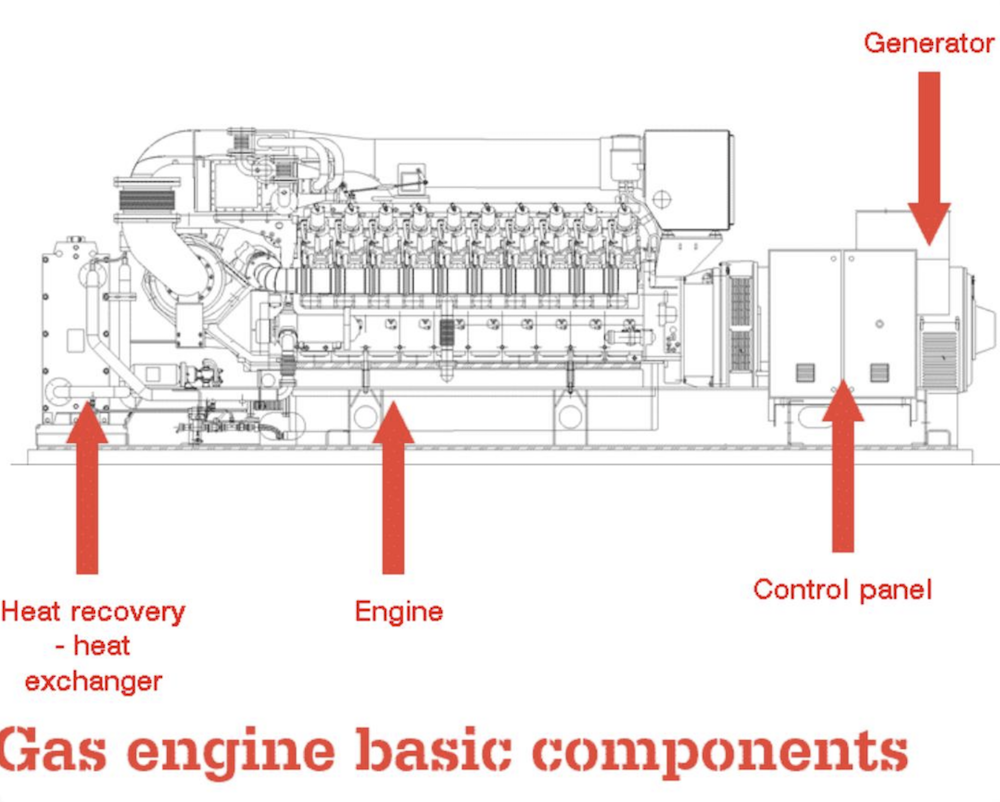 Generator

Heat recovery - heat exchanger

Engine

Control panel

Gas engine basic components